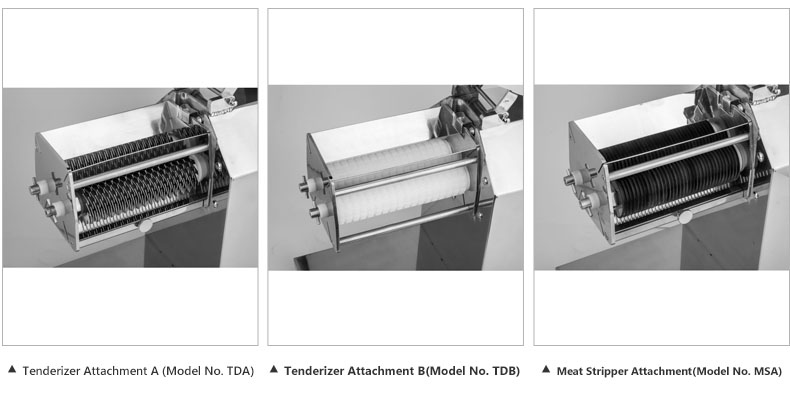 ▲ Tenderizer Attachment A (Model No. TDA)

▲ Tenderizer Attachment B(Model No. TDB)

▲ Meat Stripper Attachment(Model No. MSA)