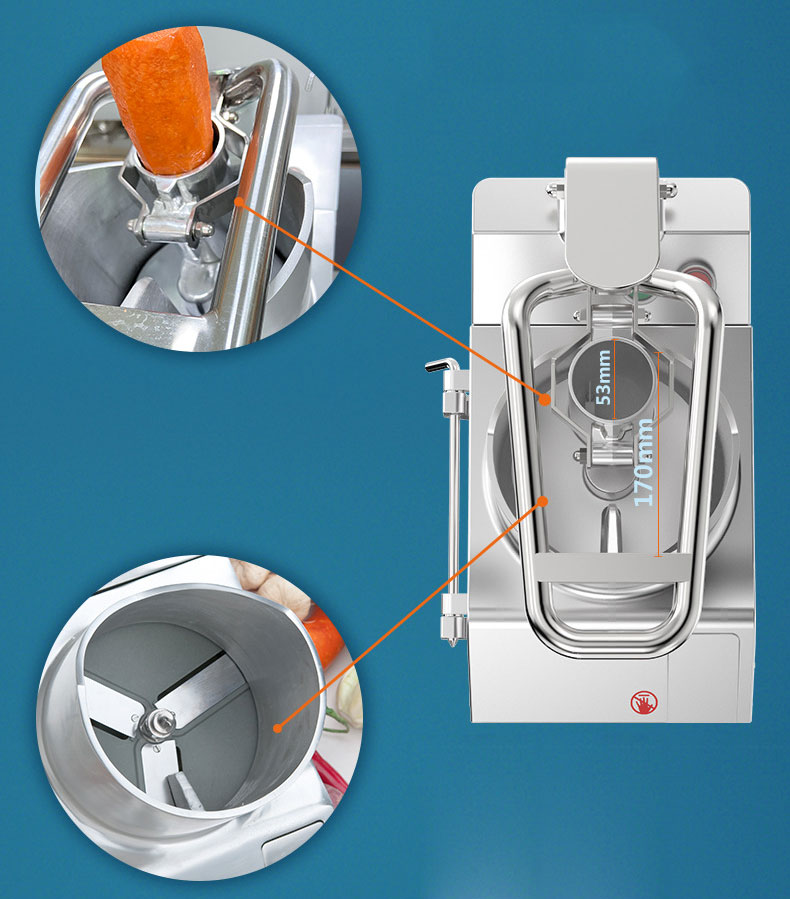 53mm
170mm