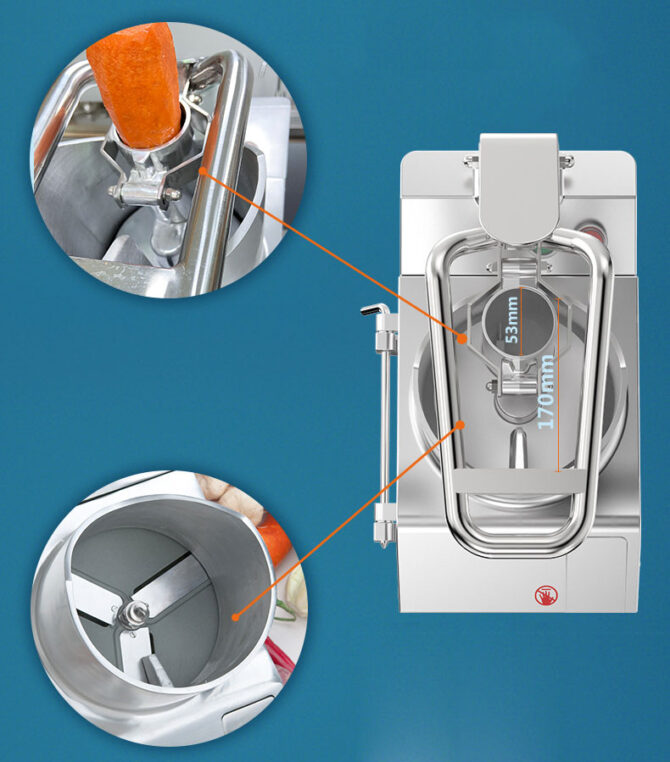 53mm
170mm