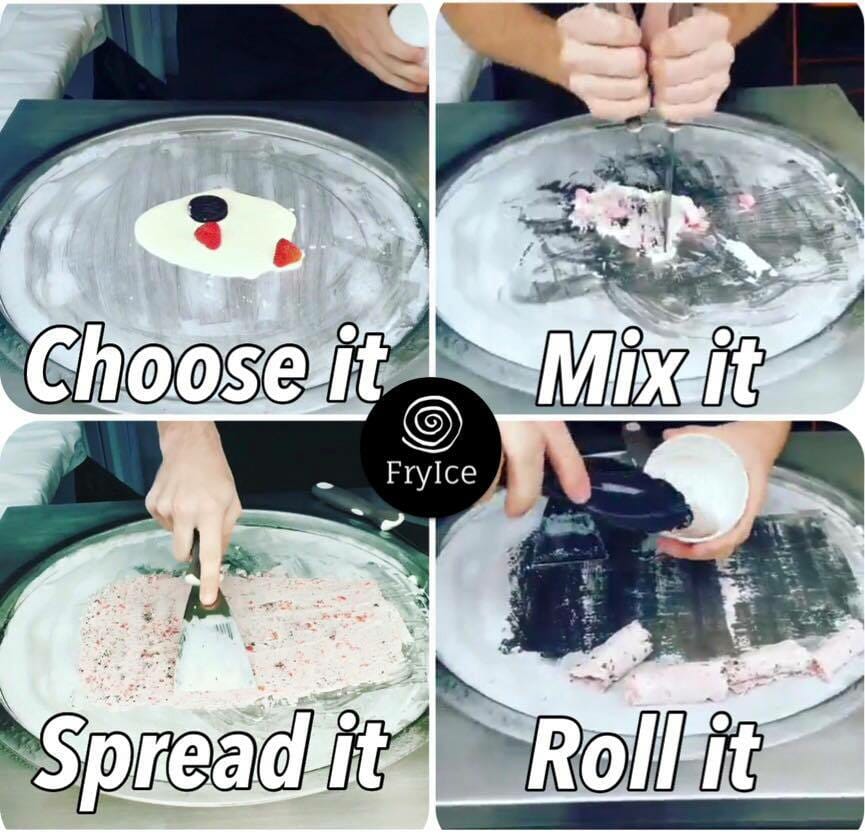 Choose it

Mix it

FryIce

Spread it

Roll it